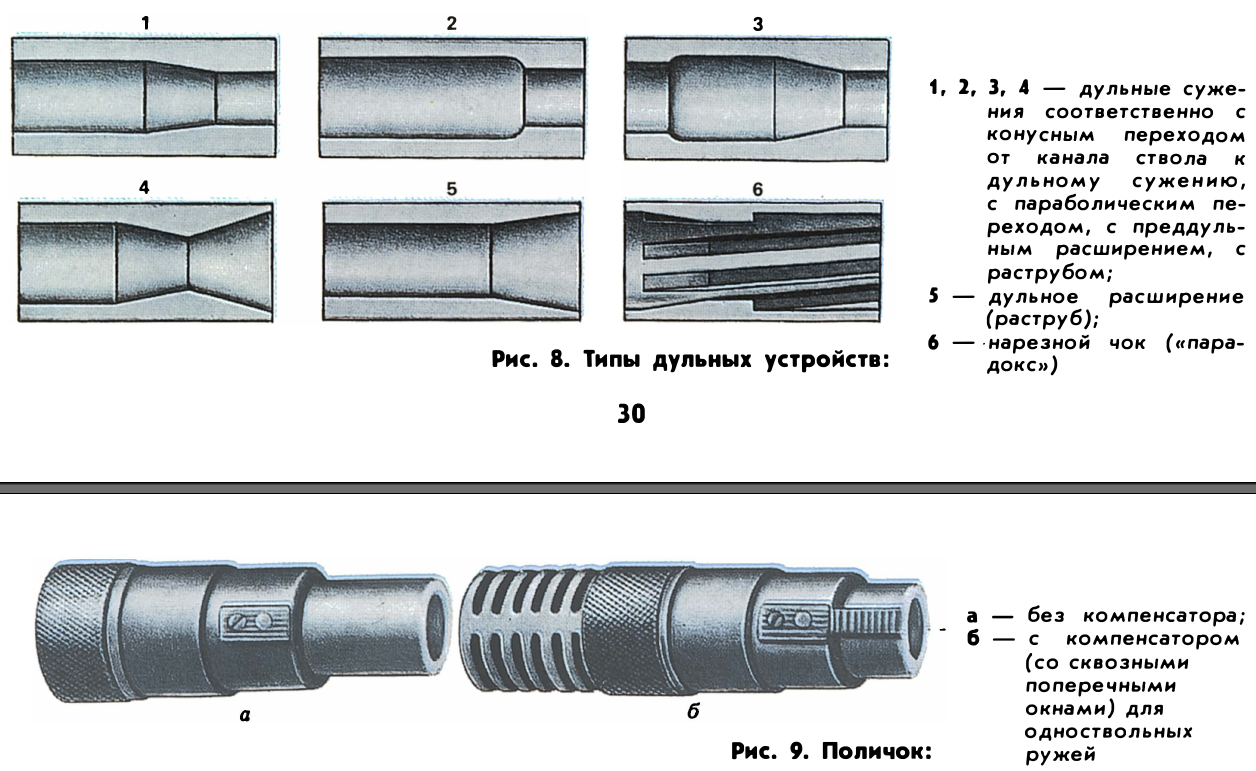 1

2

3

4

5

6

Рис. 8. Типы дульных устройств:

1, 2, 3, 4 — дульные сужения соответственно с конусным переходом от канала ствола к дульному сужению, с параболическим переходом, с преддульным расширением, с раструбом;
5 — дульное расширение (раструб);
6 — нарезной чок («парадокс»)

30

а

б

Рис. 9. Поличок:

а — без компенсатора;
б — с компенсатором (со сквозными поперечными окнами) для одноствольных ружей